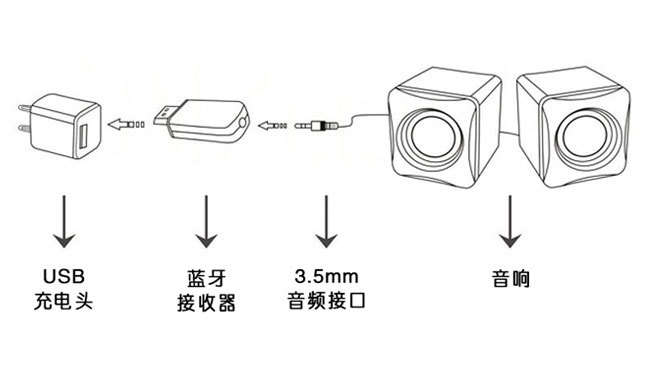 USB
充电头

蓝牙
接收器

3.5mm
音频接口

音响