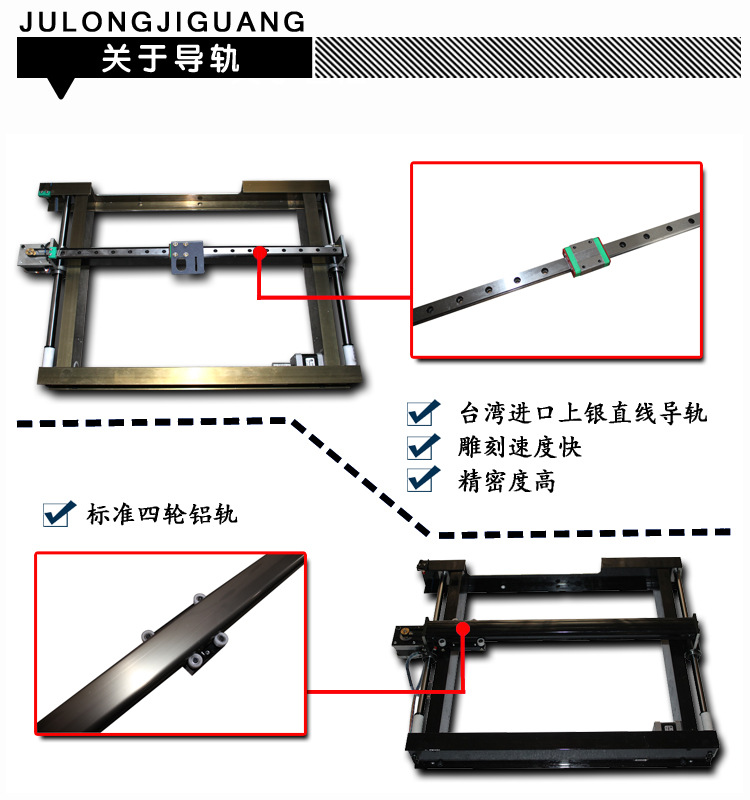 JULONGJIGUANG
关于导轨

台湾进口上银直线导轨
雕刻速度快
精密度高

标准四轮铝轨