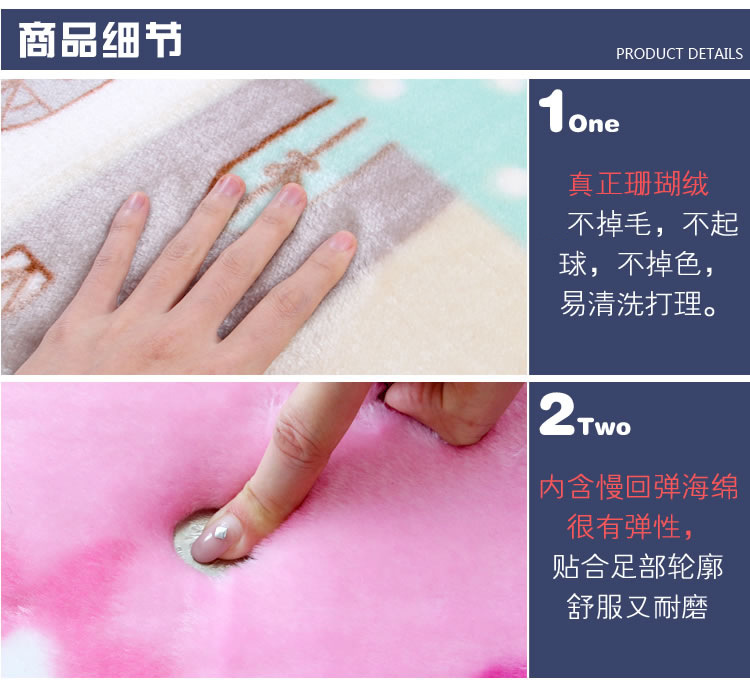 商品细节
PRODUCT DETAILS

1 One

真正珊瑚绒
不掉毛，不起球，不掉色，易清洗打理。

2 Two

内含慢回弹海绵
很有弹性，
贴合足部轮廓
舒服又耐磨