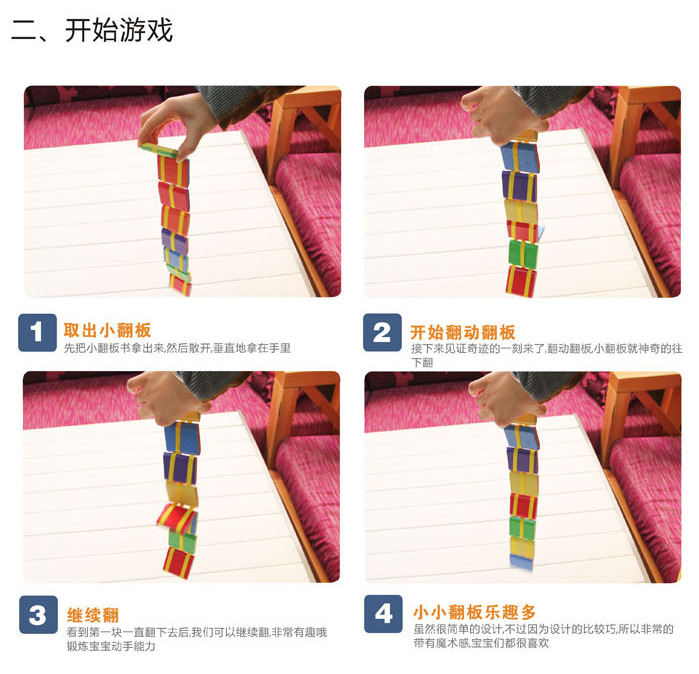 二、开始游戏

1 取出小翻板
先把小翻板书拿出来,然后散开,垂直地拿在手里

2 开始翻动翻板
接下来见证奇迹的一刻来了,翻动翻板,小翻板就神奇的往下翻

3 继续翻
看到第一块一直翻下去后,我们可以继续翻,非常有趣哦 锻炼宝宝动手能力

4 小小翻板乐趣多
虽然很简单的设计,不过因为设计的比较巧,所以非常的带有魔术感,宝宝们都很喜欢