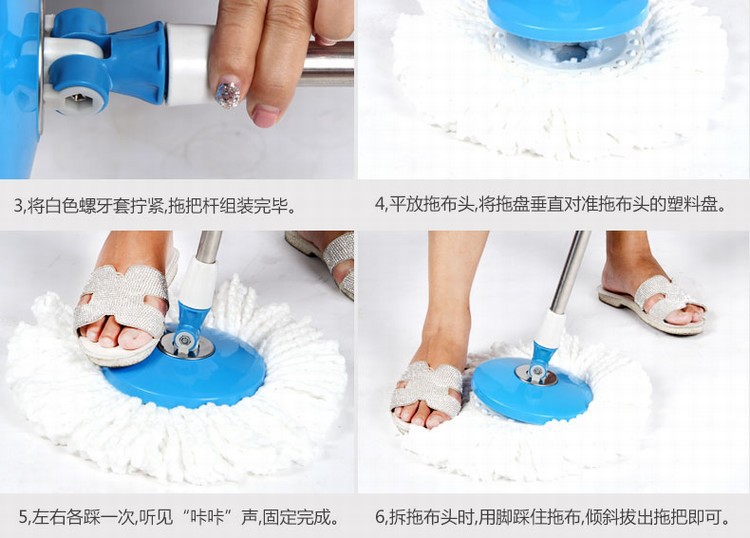 3,将白色螺牙套拧紧,拖把杆组装完毕。

4,平放拖布头,将拖盘垂直对准拖布头的塑料盘。

5,左右各踩一次,听见“咔咔”声,固定完成。

6,拆拖布头时,用脚踩住拖布,倾斜拔出拖把即可。