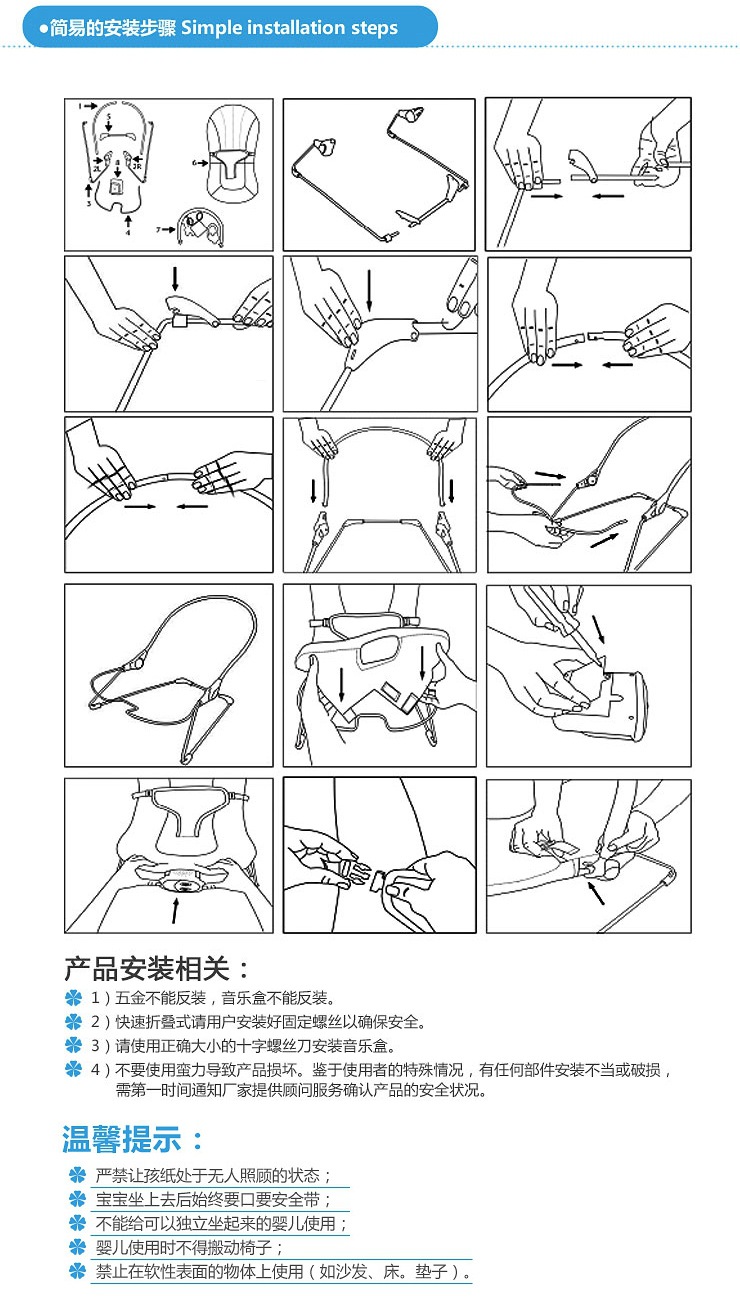 ●简易的安装步骤 Simple installation steps

1
5
2L
8
2R
3
4
6
7

产品安装相关：

1）五金不能反装，音乐盒不能反装。

2）快速折叠式请用户安装好固定螺丝以确保安全。

3）请使用正确大小的十字螺丝刀安装音乐盒。

4）不要使用蛮力导致产品损坏。鉴于使用者的特殊情况，有任何部件安装不当或破损，需第一时间通知厂家提供顾问服务确认产品的安全状况。

温馨提示：

严禁让孩纸处于无人照顾的状态；

宝宝坐上去后始终要口要安全带；

不能给可以独立坐起来的婴儿使用；

婴儿使用时不得搬动椅子；

禁止在软性表面的物体上使用（如沙发、床。垫子）。