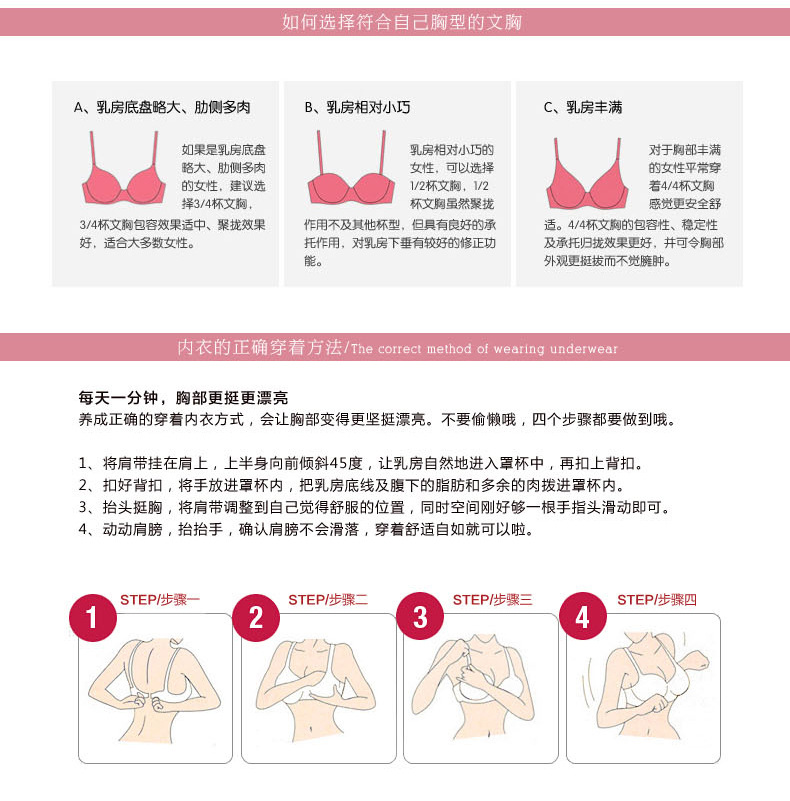 如何选择符合自己胸型的文胸

A、乳房底盘略大、肋侧多肉

如果是乳房底盘略大、肋侧多肉的女性，建议选择3/4杯文胸，3/4杯文胸包容效果适中、聚拢效果好，适合大多数女性。

B、乳房相对小巧

乳房相对小巧的女性，可以选择1/2杯文胸，1/2杯文胸虽然聚拢作用不及其他杯型，但具有良好的承托作用，对乳房下垂有较好的修正功能。

C、乳房丰满

对于胸部丰满的女性平常穿着4/4杯文胸感觉更安全舒适。4/4杯文胸的包容性、稳定性及承托归拢效果更好，并可令胸部外观更挺拔而不觉臃肿。

内衣的正确穿着方法/The correct method of wearing underwear

每天一分钟，胸部更挺更漂亮
养成正确的穿着内衣方式，会让胸部变得更坚挺漂亮。不要偷懒哦，四个步骤都要做到哦。

1、将肩带挂在肩上，上半身向前倾斜45度，让乳房自然地进入罩杯中，再扣上背扣。
2、扣好背扣，将手放进罩杯内，把乳房底线及腹下的脂肪和多余的肉拨进罩杯内。
3、抬头挺胸，将肩带调整到自己觉得舒服的位置，同时空间刚好够一根手指头滑动即可。
4、动动肩膀，抬抬手，确认肩膀不会滑落，穿着舒适自如就可以啦。

1 STEP/步骤一

2 STEP/步骤二

3 STEP/步骤三

4 STEP/步骤四