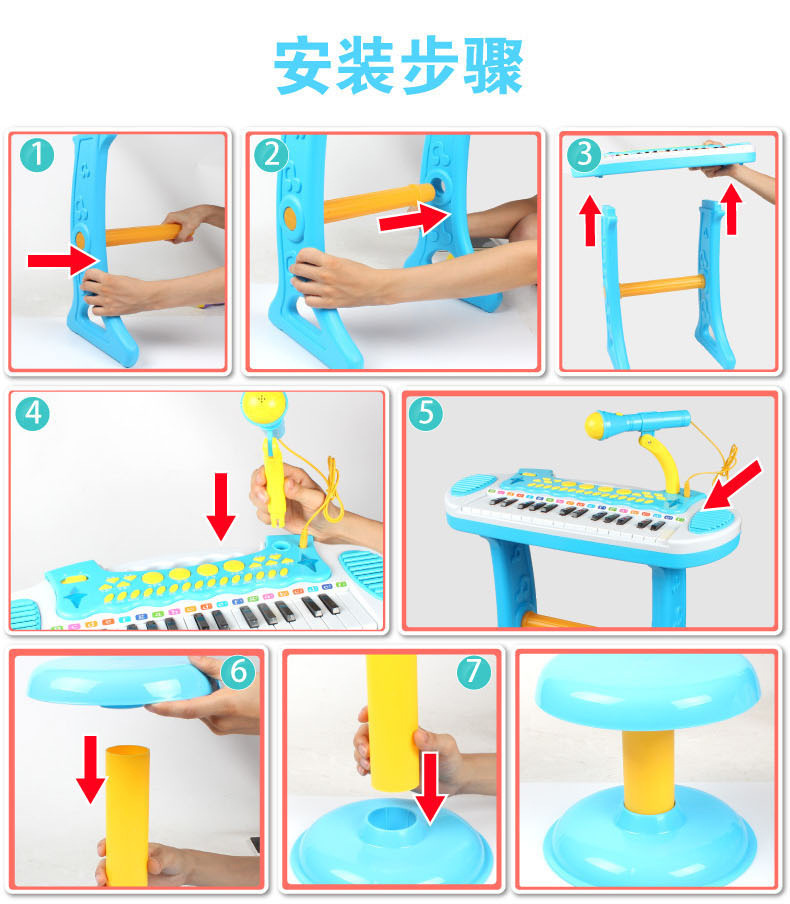 安装步骤

1

2

3

4

5

6

7