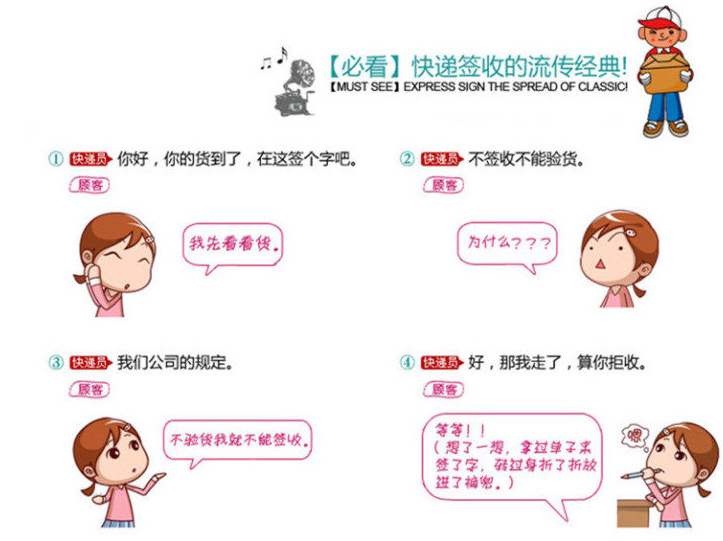 【必看】快递签收的流传经典!
【MUST SEE】EXPRESS SIGN THE SPREAD OF CLASSIC!

① 快递员 你好，你的货到了，在这签个字吧。
顾客
我先看看货。

② 快递员 不签收不能验货。
顾客
为什么???

③ 快递员 我们公司的规定。
顾客
不验货我就不能签收。

④ 快递员 好，那我走了，算你拒收。
顾客
等等!!
(想了一想，拿过单子来签了字，转过身折了折放进了裤兜。)
嗯