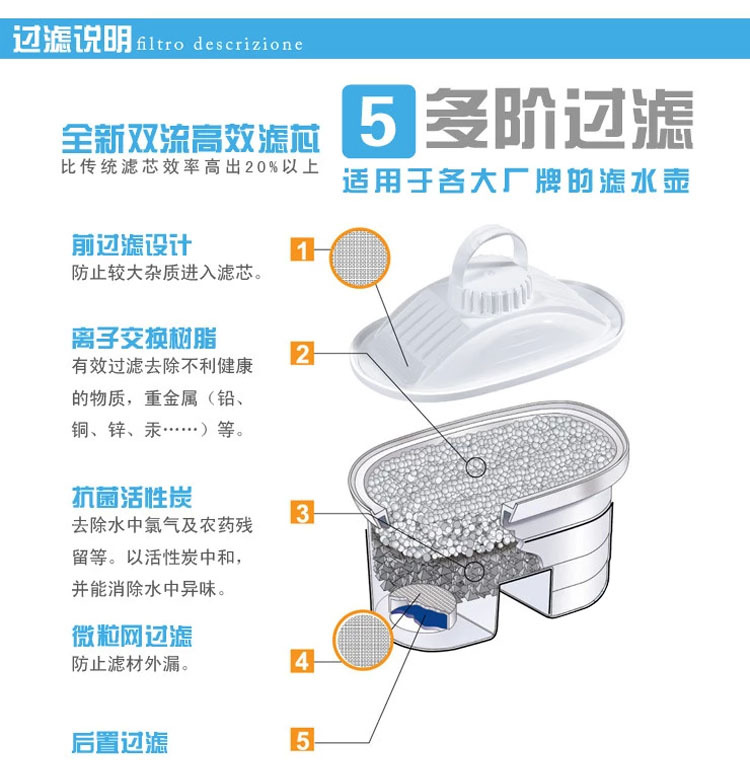 过滤说明 filtro descrizione

全新双流高效滤芯
比传统滤芯效率高出20%以上

5 多阶过滤
适用于各大厂牌的滤水壶

前过滤设计
防止较大杂质进入滤芯。

离子交换树脂
有效过滤去除不利健康的物质，重金属（铅、铜、锌、汞……）等。

抗菌活性炭
去除水中氯气及农药残留等。以活性炭中和，并能消除水中异味。

微粒网过滤
防止滤材外漏。

后置过滤

1
2
3
4
5