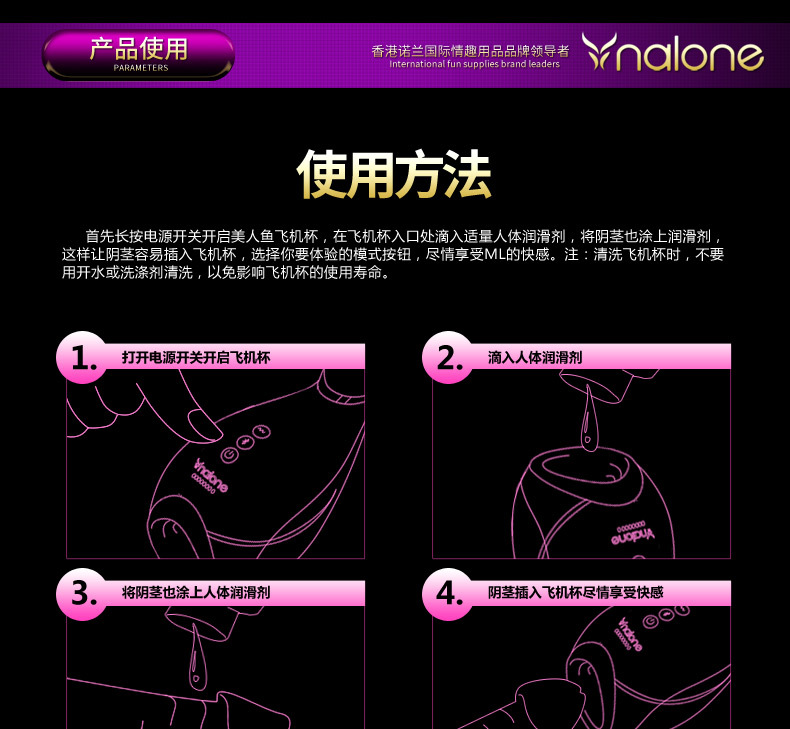 产品使用
PARAMETERS

香港诺兰国际情趣用品品牌领导者
International fun supplies brand leaders

nalone

使用方法

首先长按电源开关开启美人鱼飞机杯，在飞机杯入口处滴入适量人体润滑剂，将阴茎也涂上润滑剂，这样让阴茎容易插入飞机杯，选择你要体验的模式按钮，尽情享受ML的快感。注：清洗飞机杯时，不要用开水或洗涤剂清洗，以免影响飞机杯的使用寿命。

1. 打开电源开关开启飞机杯

nalone

2. 滴入人体润滑剂

nalone

3. 将阴茎也涂上人体润滑剂

4. 阴茎插入飞机杯尽情享受快感

nalone