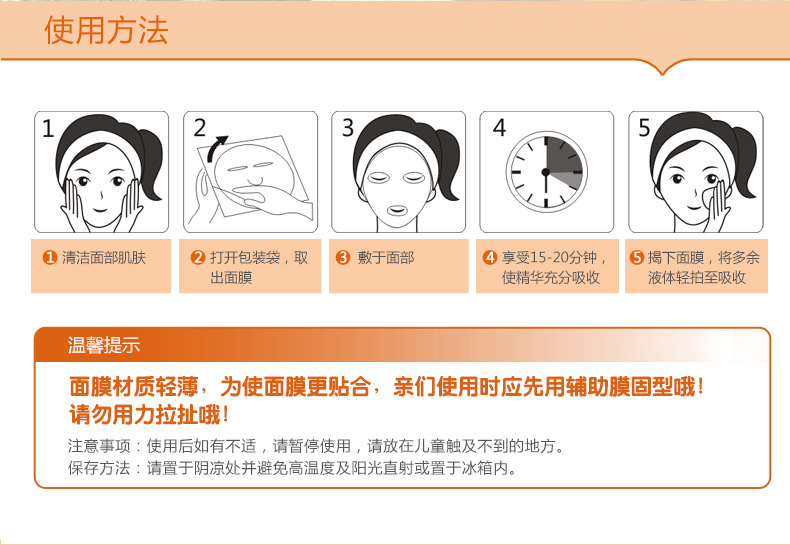 使用方法

1

2

3

4

5

❶ 清洁面部肌肤

❷ 打开包装袋，取出面膜

❸ 敷于面部

❹ 享受15-20分钟，使精华充分吸收

❺ 揭下面膜，将多余液体轻拍至吸收

温馨提示

面膜材质轻薄，为使面膜更贴合，亲们使用时应先用辅助膜固型哦！请勿用力拉扯哦！

注意事项：使用后如有不适，请暂停使用，请放在儿童触及不到的地方。
保存方法：请置于阴凉处并避免高温度及阳光直射或置于冰箱内。