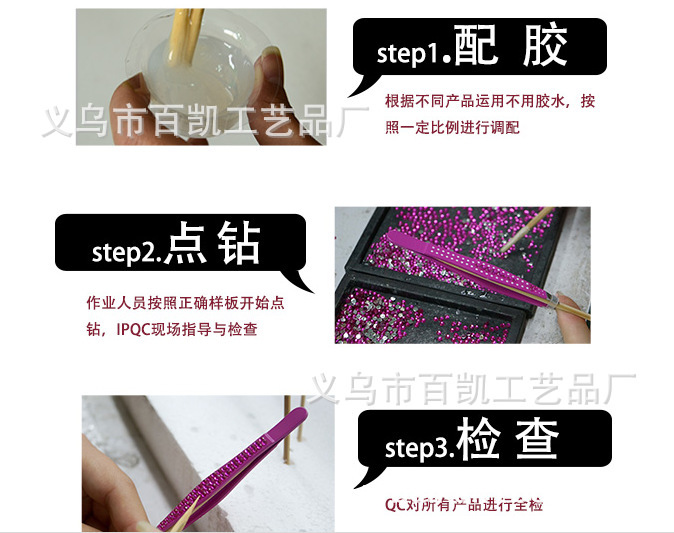 step1.配 胶

根据不同产品运用不用胶水，按照一定比例进行调配

义乌市百凯工艺品厂

step2.点 钻

作业人员按照正确样板开始点钻，IPQC现场指导与检查

义乌市百凯工艺品厂

step3.检 查

QC对所有产品进行全检