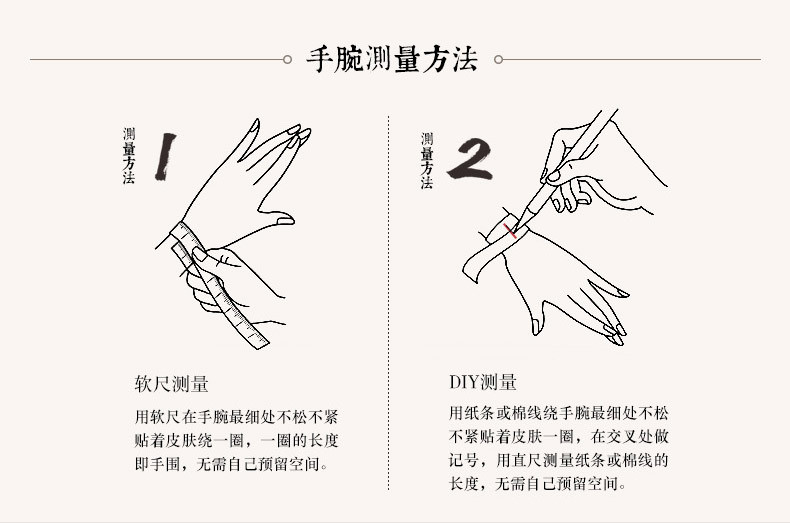 手腕测量方法

测量方法 1

软尺测量

用软尺在手腕最细处不松不紧贴着皮肤绕一圈，一圈的长度即手围，无需自己预留空间。

测量方法 2

DIY测量

用纸条或棉线绕手腕最细处不松不紧贴着皮肤一圈，在交叉处做记号，用直尺测量纸条或棉线的长度，无需自己预留空间。