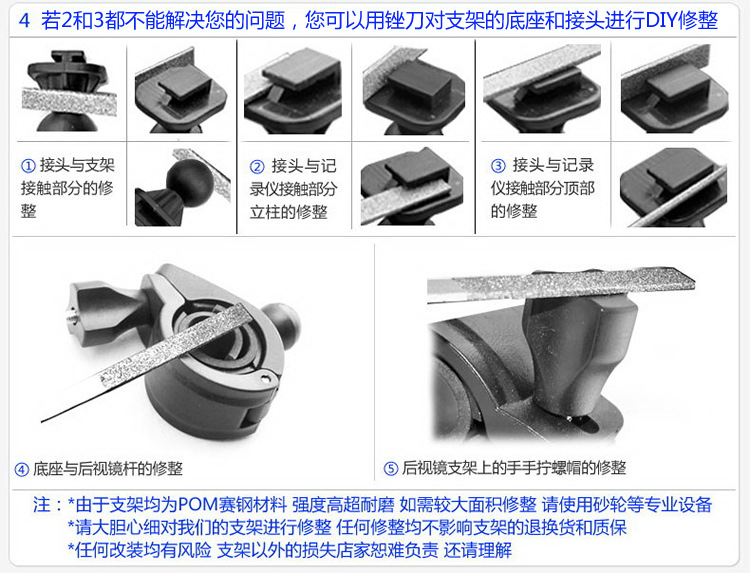 4 若2和3都不能解决您的问题，您可以用锉刀对支架的底座和接头进行DIY修整

① 接头与支架接触部分的修整

② 接头与记录仪接触部分立柱的修整

③ 接头与记录仪接触部分顶部的修整

④ 底座与后视镜杆的修整

⑤ 后视镜支架上的手手拧螺帽的修整

注：*由于支架均为POM赛钢材料 强度高超耐磨 如需较大面积修整 请使用砂轮等专业设备
*请大胆心细对我们的支架进行修整 任何修整均不影响支架的退换货和质保
*任何改装均有风险 支架以外的损失店家恕难负责 还请理解