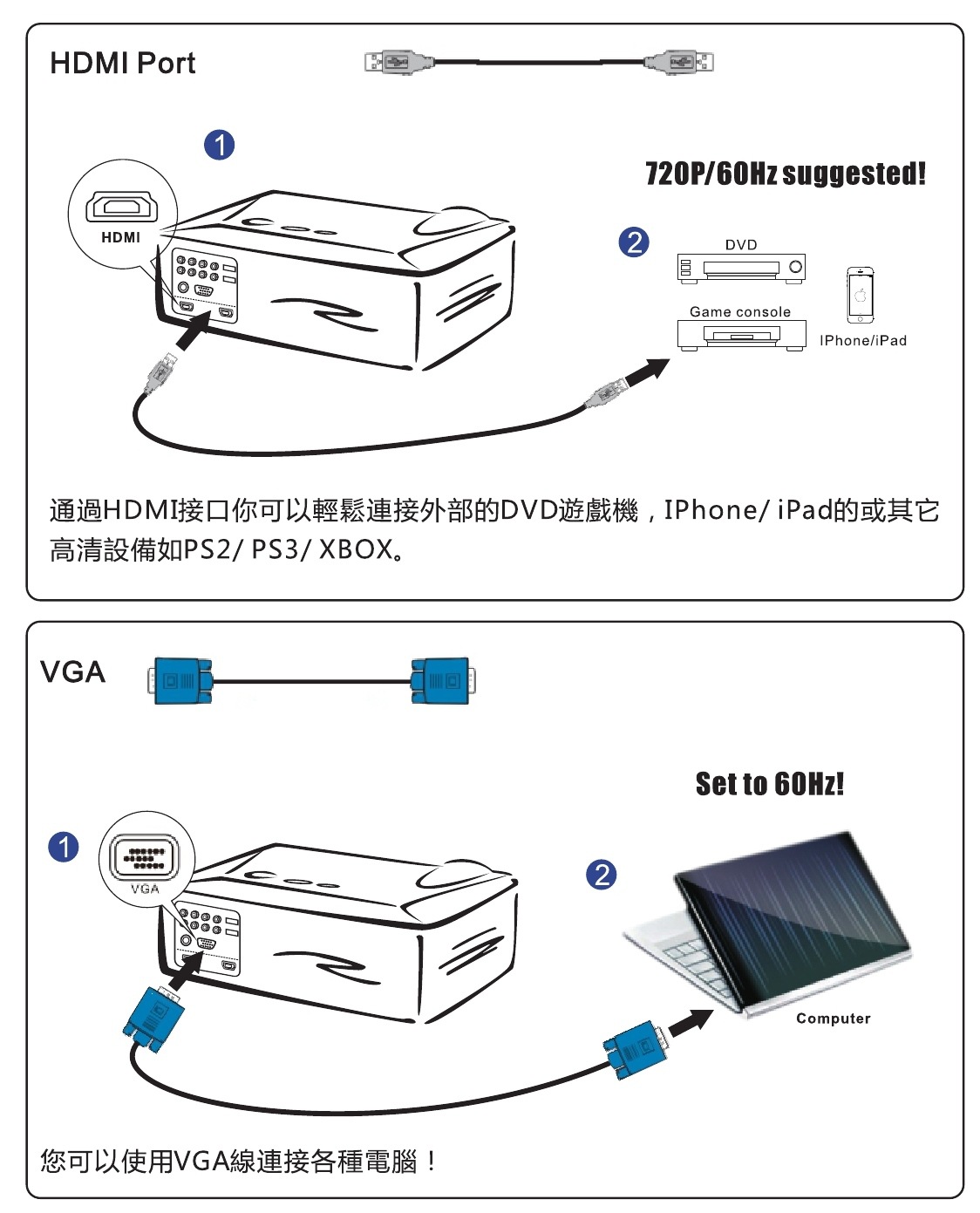 HDMI Port

1

HDMI

720P/60Hz suggested!

2

DVD

Game console

IPhone/iPad

通過HDMI接口你可以輕鬆連接外部的DVD遊戲機，IPhone/ iPad的或其它高清設備如PS2/ PS3/ XBOX。

VGA

Set to 60Hz!

1

VGA

2

Computer

您可以使用VGA線連接各種電腦！