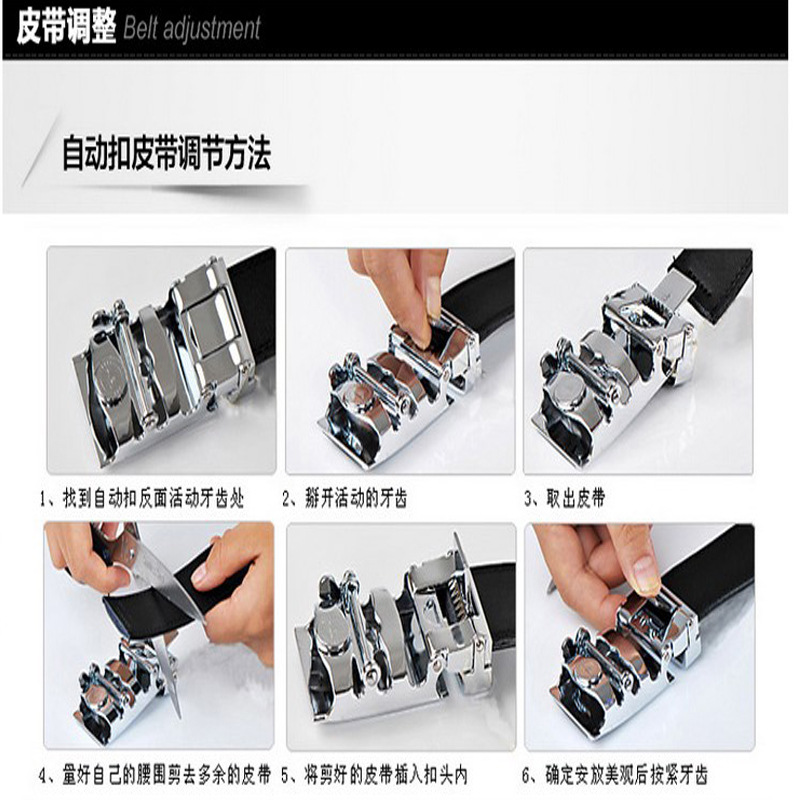 皮带调整 Belt adjustment

自动扣皮带调节方法

1、找到自动扣反面活动牙齿处

2、掰开活动的牙齿

3、取出皮带

4、量好自己的腰围剪去多余的皮带

5、将剪好的皮带插入扣头内

6、确定安放美观后按紧牙齿