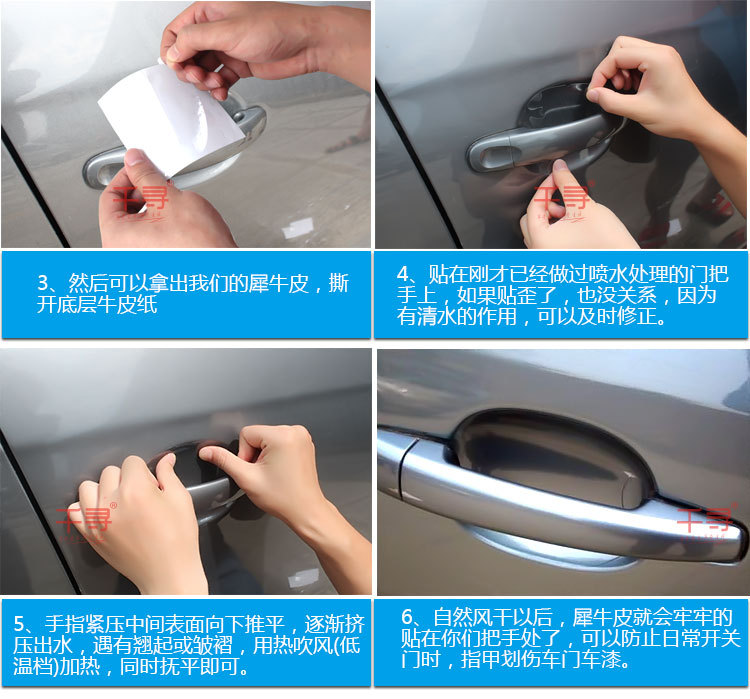 千寻

3、然后可以拿出我们的犀牛皮，撕开底层牛皮纸

千寻

4、贴在刚才已经做过喷水处理的门把手上，如果贴歪了，也没关系，因为有清水的作用，可以及时修正。

千寻

5、手指紧压中间表面向下推平，逐渐挤压出水，遇有翘起或皱褶，用热吹风(低温档)加热，同时抚平即可。

千寻

6、自然风干以后，犀牛皮就会牢牢的贴在你们把手处了，可以防止日常开关门时，指甲划伤车门车漆。