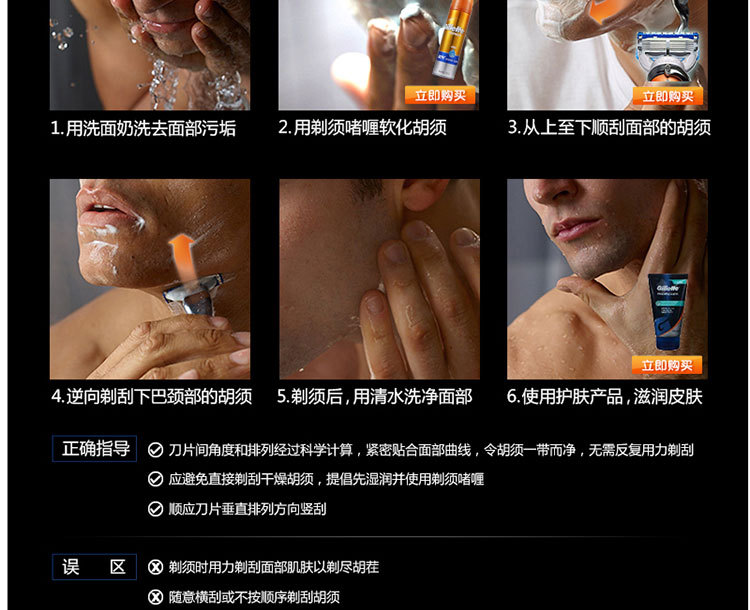 立即购买

立即购买

1.用洗面奶洗去面部污垢

2.用剃须啫喱软化胡须

3.从上至下顺刮面部的胡须

Gillette

立即购买

4.逆向剃刮下巴颈部的胡须

5.剃须后，用清水洗净面部

6.使用护肤产品，滋润皮肤

正确指导

刀片间角度和排列经过科学计算，紧密贴合面部曲线，令胡须一带而净，无需反复用力剃刮

应避免直接剃刮干燥胡须，提倡先湿润并使用剃须啫喱

顺应刀片垂直排列方向竖刮

误　区

剃须时用力剃刮面部肌肤以剃尽胡茬

随意横刮或不按顺序剃刮胡须