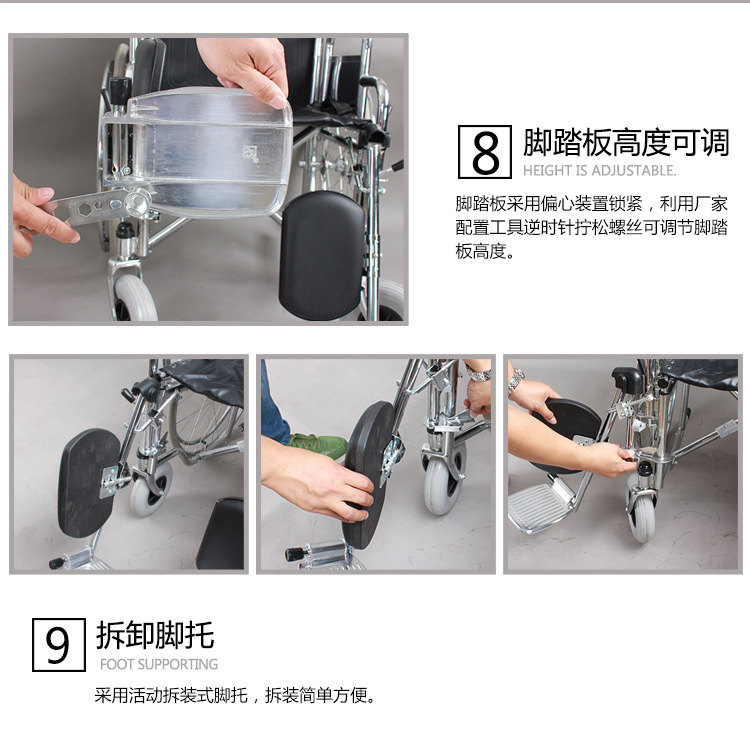 8 脚踏板高度可调
HEIGHT IS ADJUSTABLE.

脚踏板采用偏心装置锁紧，利用厂家配置工具逆时针拧松螺丝可调节脚踏板高度。

9 拆卸脚托
FOOT SUPPORTING

采用活动拆装式脚托，拆装简单方便。