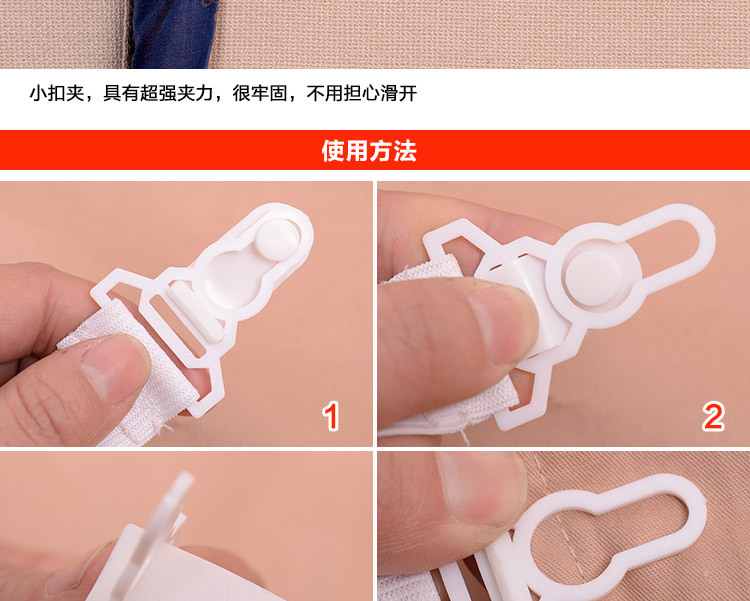 小扣夹，具有超强夹力，很牢固，不用担心滑开

使用方法

1

2