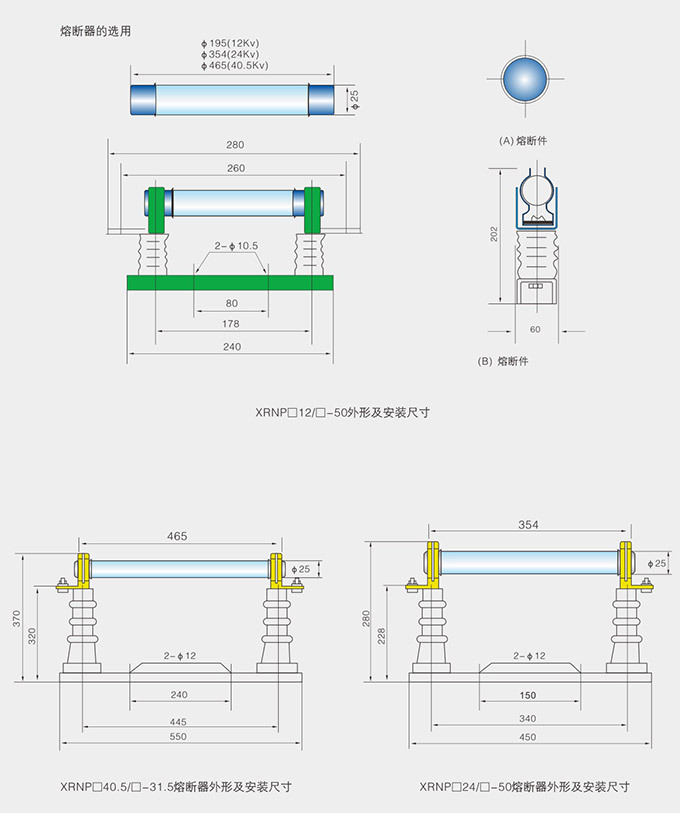 熔断器的选用

ϕ195(12Kv)
ϕ354(24Kv)
ϕ465(40.5Kv)

ϕ25

(A) 熔断件

280
260
2-ϕ10.5
80
178
240

202
60

(B) 熔断件

XRNP□12/□-50外形及安装尺寸

465
ϕ25
370
320
2-ϕ12
240
445
550

XRNP□40.5/□-31.5熔断器外形及安装尺寸

354
ϕ25
280
228
2-ϕ12
150
340
450

XRNP□24/□-50熔断器外形及安装尺寸