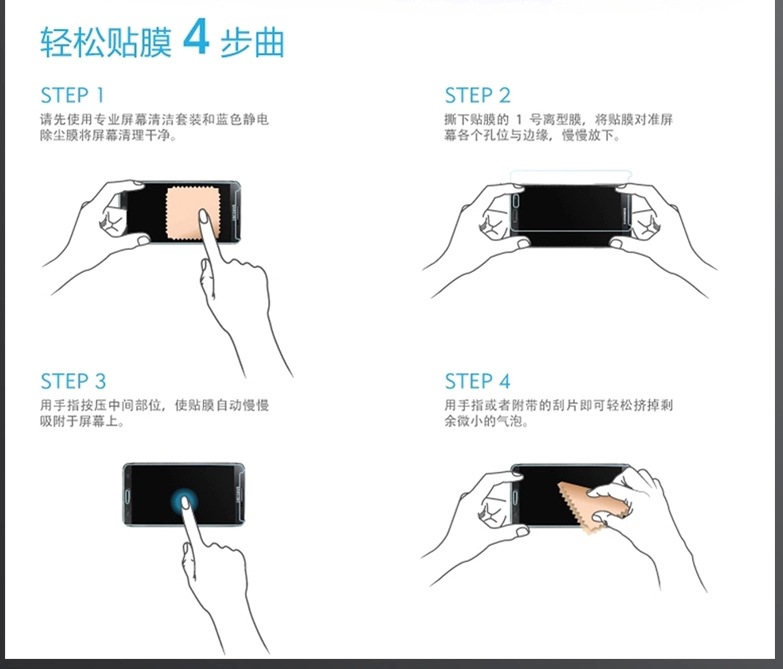 轻松贴膜 4 步曲

STEP 1
请先使用专业屏幕清洁套装和蓝色静电除尘膜将屏幕清理干净。

STEP 2
撕下贴膜的 1 号离型膜，将贴膜对准屏幕各个孔位与边缘，慢慢放下。

STEP 3
用手指按压中间部位，使贴膜自动慢慢吸附于屏幕上。

STEP 4
用手指或者附带的刮片即可轻松挤掉剩余微小的气泡。