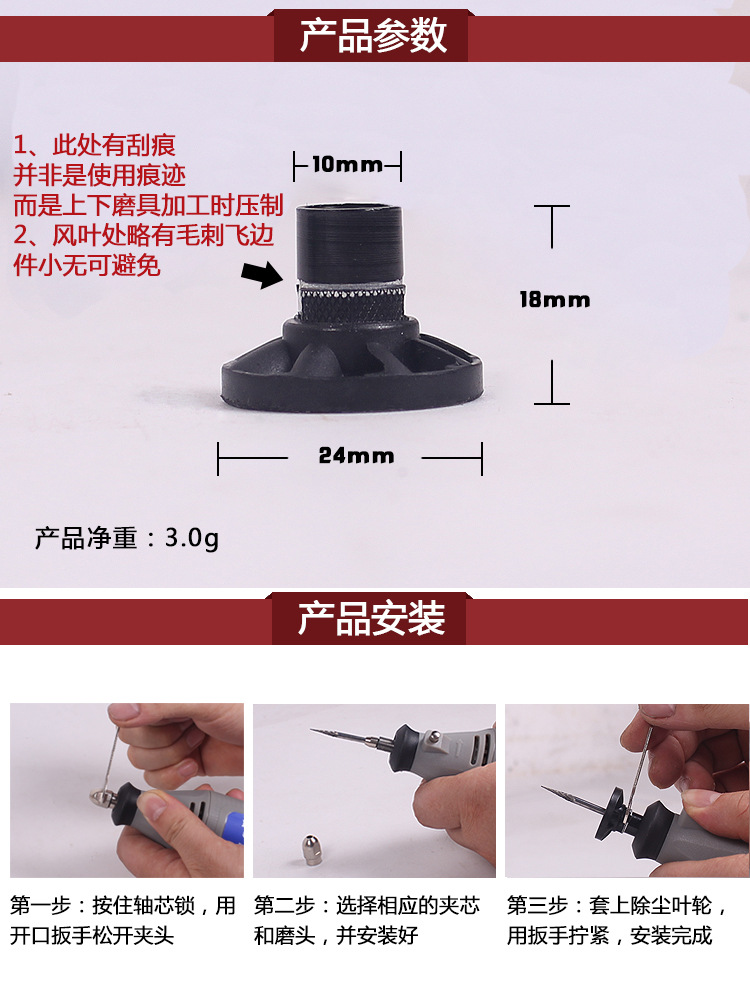 产品参数

1、此处有刮痕
并非是使用痕迹
而是上下磨具加工时压制
2、风叶处略有毛刺飞边
件小无可避免

10mm

18mm

24mm

产品净重：3.0g

产品安装

第一步：按住轴芯锁，用开口扳手松开夹头

第二步：选择相应的夹芯和磨头，并安装好

第三步：套上除尘叶轮，用扳手拧紧，安装完成