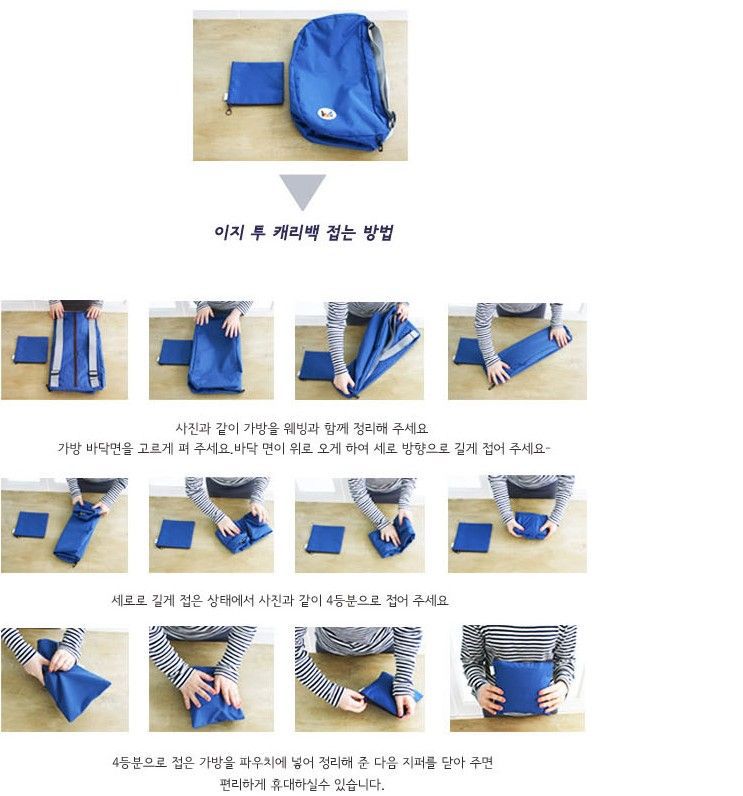 이지 투 캐리백 접는 방법

사진과 같이 가방을 웨빙과 함께 정리해 주세요
가방 바닥면을 고르게 펴 주세요.바닥 면이 위로 오게 하여 세로 방향으로 길게 접어 주세요-

세로로 길게 접은 상태에서 사진과 같이 4등분으로 접어 주세요

4등분으로 접은 가방을 파우치에 넣어 정리해 준 다음 지퍼를 닫아 주면
편리하게 휴대하실수 있습니다.