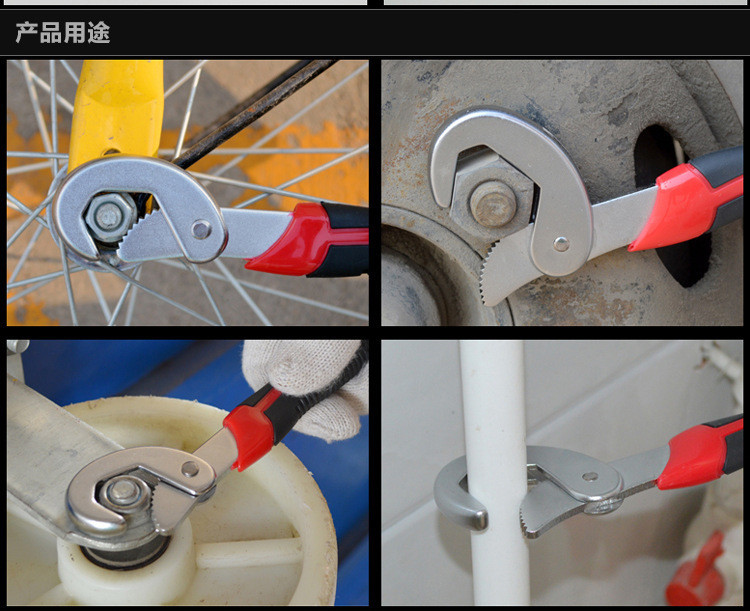 产品用途