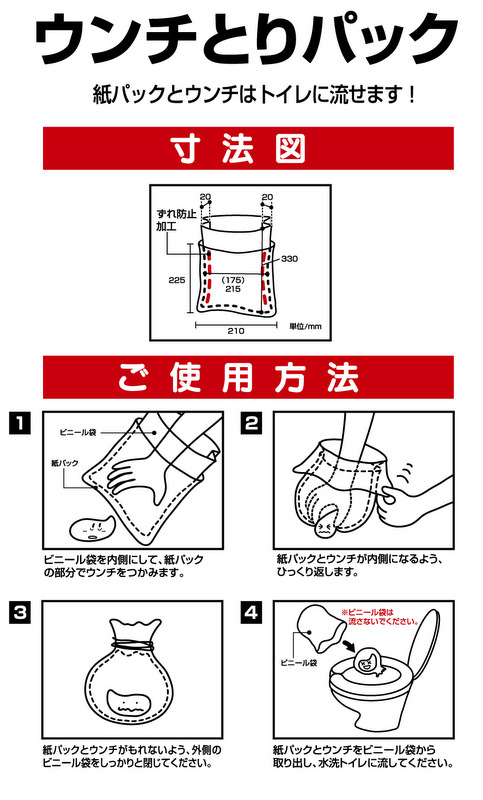 ウンチとりパック

紙パックとウンチはトイレに流せます！

寸法図

20 20
ずれ防止加工
330
225
(175)
215
210
単位/mm

ご使用方法

1
ビニール袋
紙パック
ビニール袋を内側にして、紙パックの部分でウンチをつかみます。

2
紙パックとウンチが内側になるよう、ひっくり返します。

3
紙パックとウンチがもれないよう、外側のビニール袋をしっかりと閉じてください。

4
※ビニール袋は流さないでください。
ビニール袋
紙パックとウンチをビニール袋から取り出し、水洗トイレに流してください。