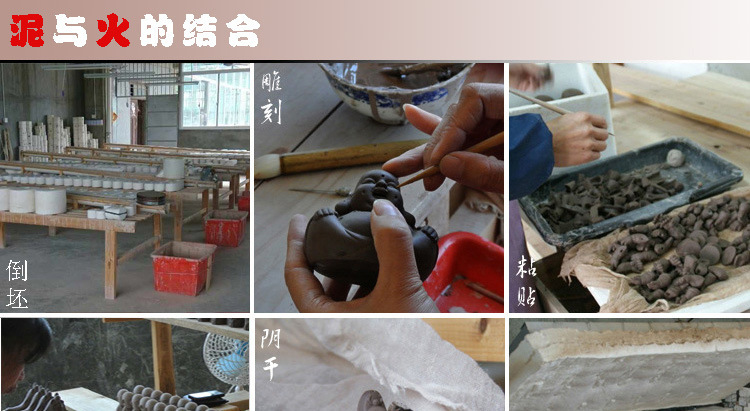 泥与火的结合

倒坯

雕刻

粘贴

阴干