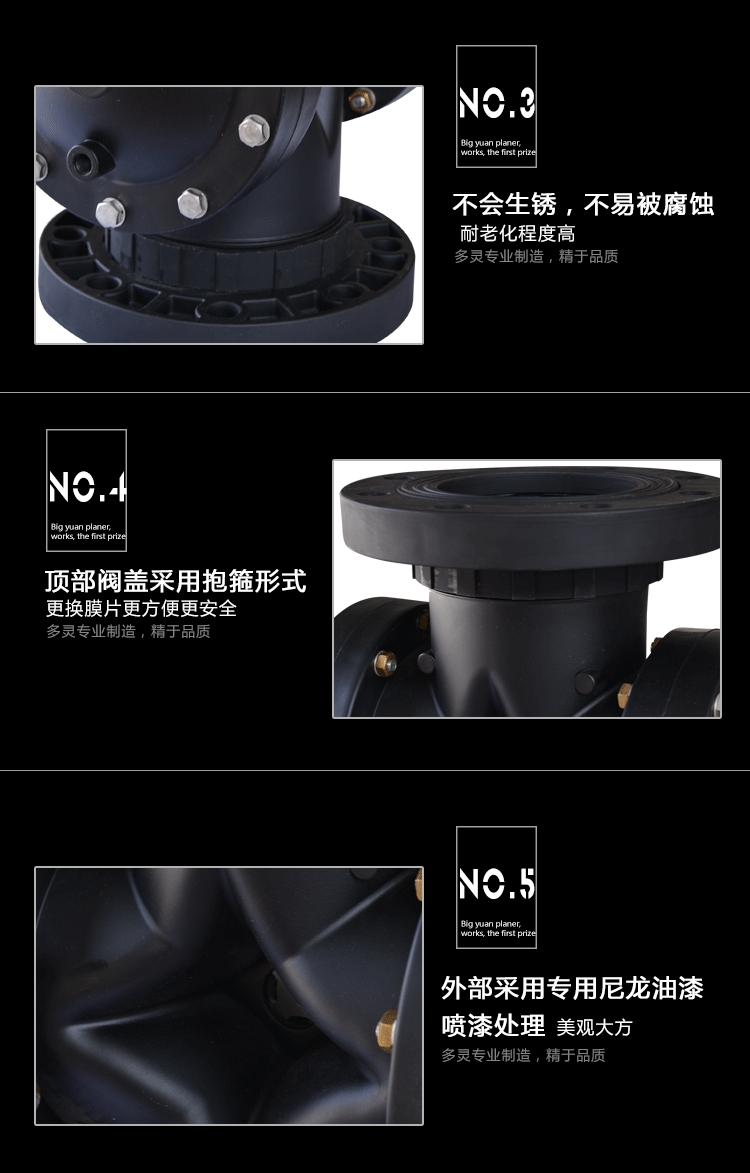 NO.3

Big yuan planer, works, the first prize

不会生锈，不易被腐蚀
耐老化程度高
多灵专业制造，精于品质

NO.4

Big yuan planer, works, the first prize

顶部阀盖采用抱箍形式
更换膜片更方便更安全
多灵专业制造，精于品质

NO.5

Big yuan planer, works, the first prize

外部采用专用尼龙油漆
喷漆处理 美观大方
多灵专业制造，精于品质