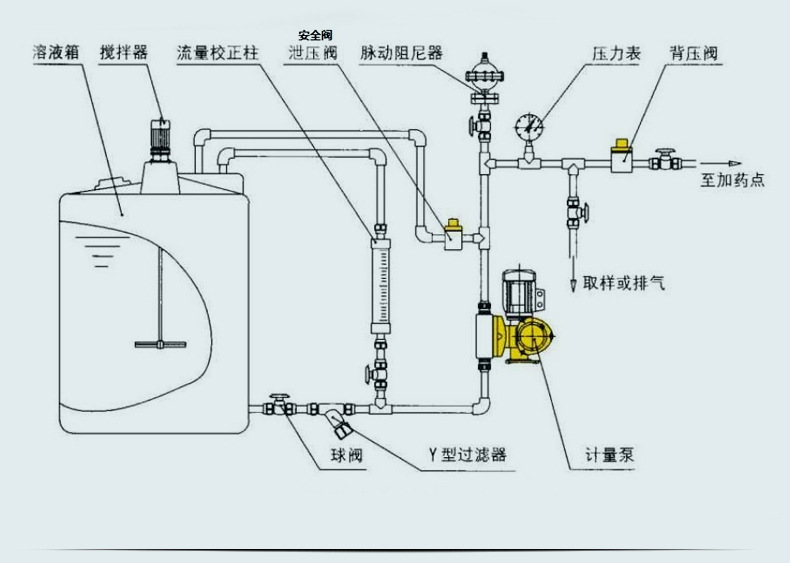 溶液箱
搅拌器
流量校正柱
安全阀
泄压阀
脉动阻尼器
压力表
背压阀
至加药点
取样或排气
球阀
Y 型过滤器
计量泵