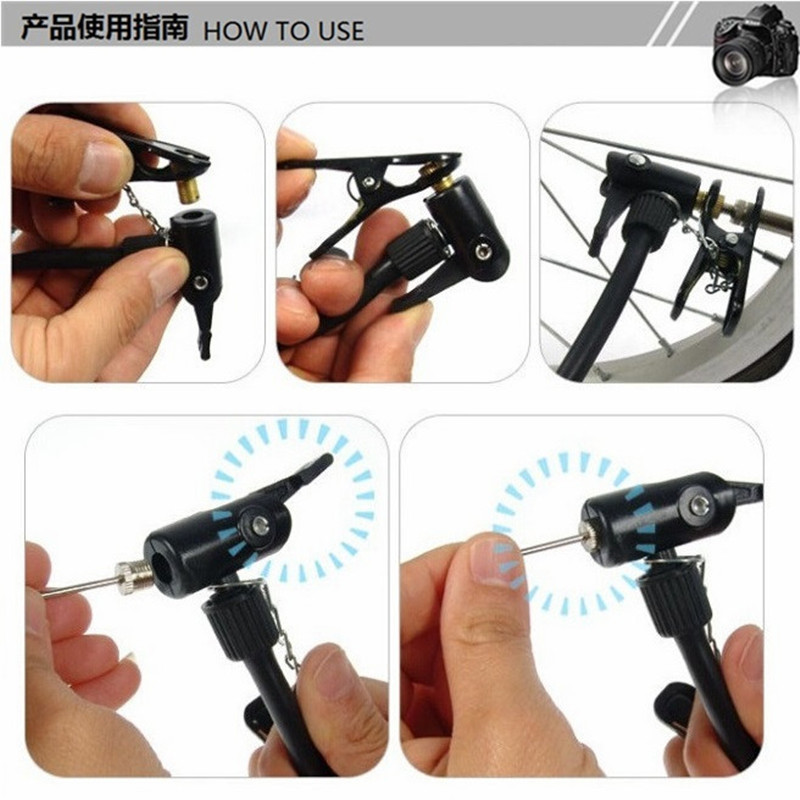 产品使用指南 HOW TO USE