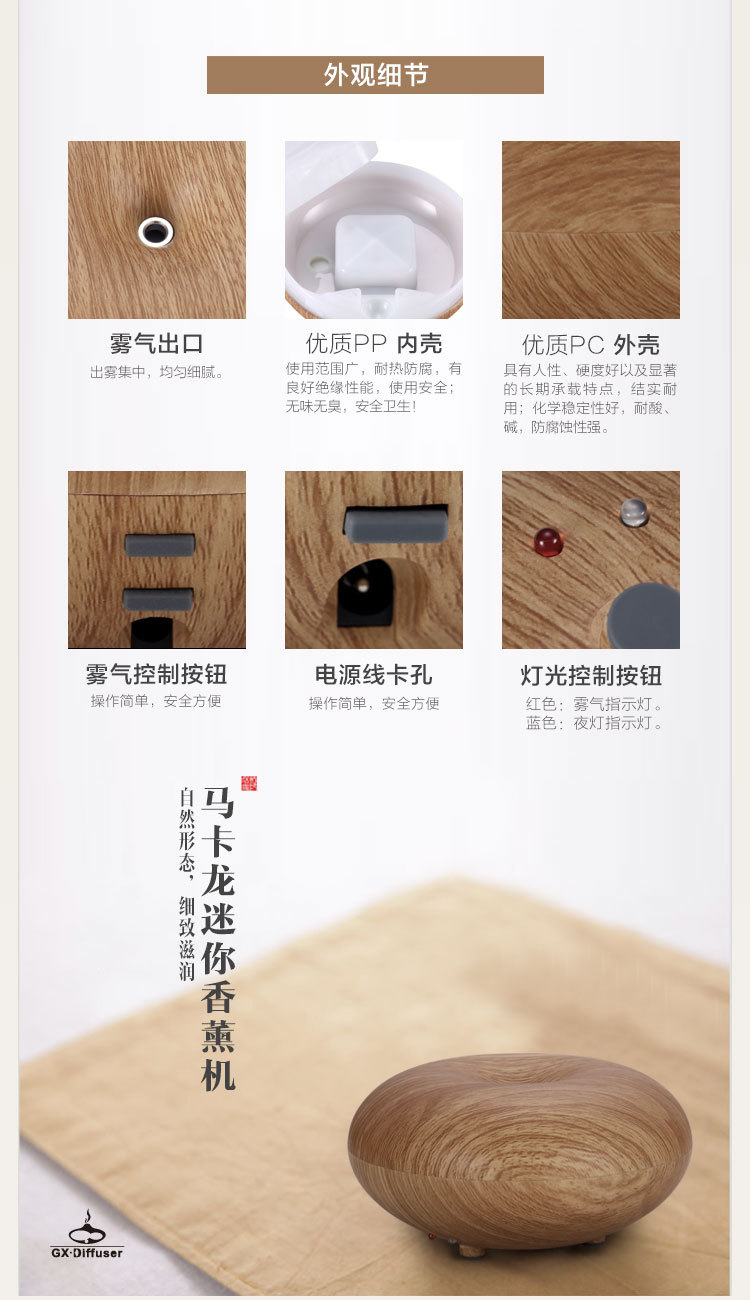 外观细节

雾气出口
出雾集中，均匀细腻。

优质PP 内壳
使用范围广，耐热防腐，有良好绝缘性能，使用安全；无味无臭，安全卫生！

优质PC 外壳
具有人性、硬度好以及显著的长期承载特点，结实耐用；化学稳定性好，耐酸、碱，防腐蚀性强。

雾气控制按钮
操作简单，安全方便

电源线卡孔
操作简单，安全方便

灯光控制按钮
红色：雾气指示灯。
蓝色：夜灯指示灯。

马卡龙迷你香薰机

自然形态，细致滋润

GX·Diffuser