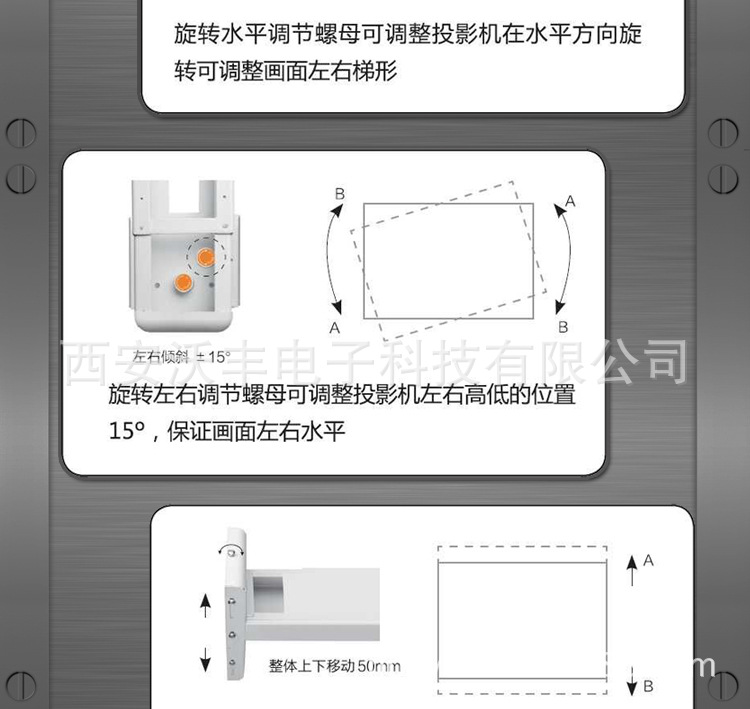 旋转水平调节螺母可调整投影机在水平方向旋转可调整画面左右梯形

B
A
A
B

左右倾斜 ±15°

西安沃丰电子科技有限公司

旋转左右调节螺母可调整投影机左右高低的位置15°，保证画面左右水平

整体上下移动 50mm

A
B