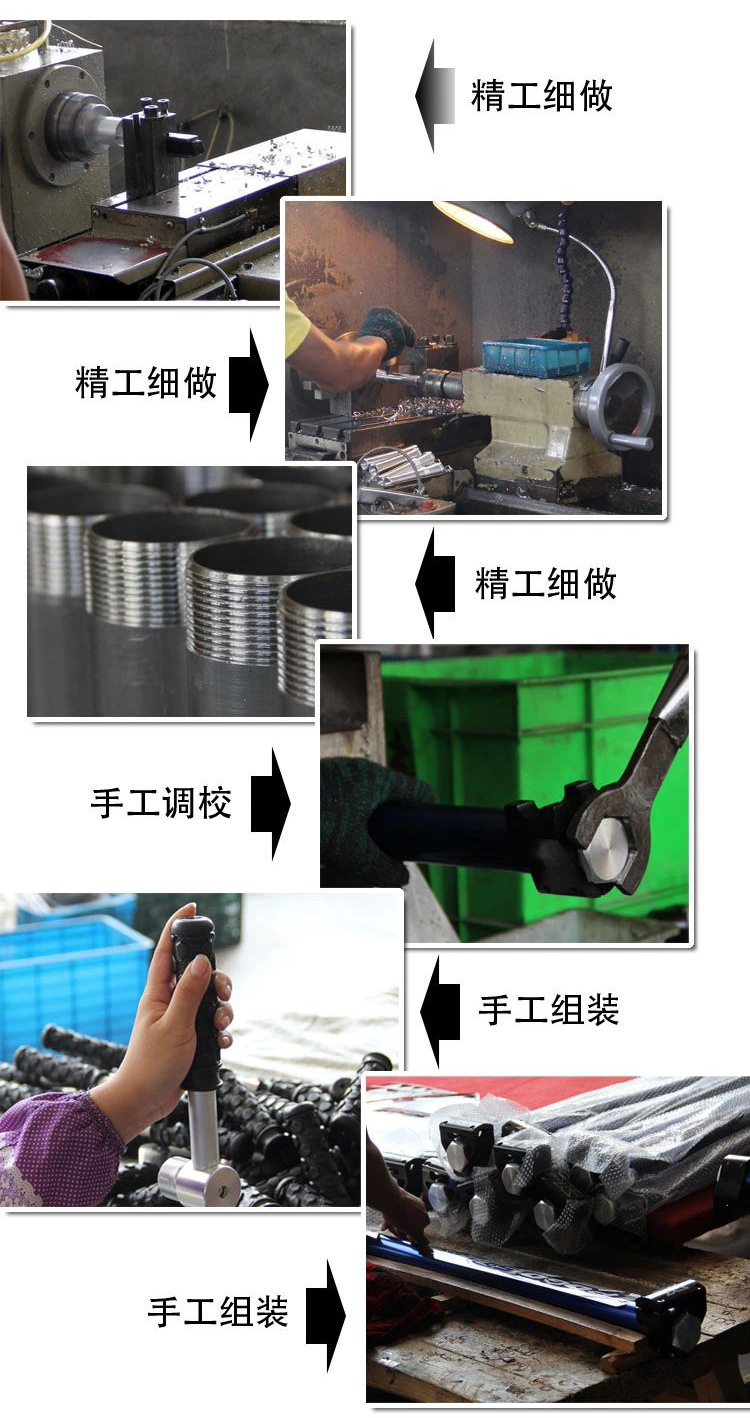 精工细做

精工细做

精工细做

手工调校

手工组装

手工组装