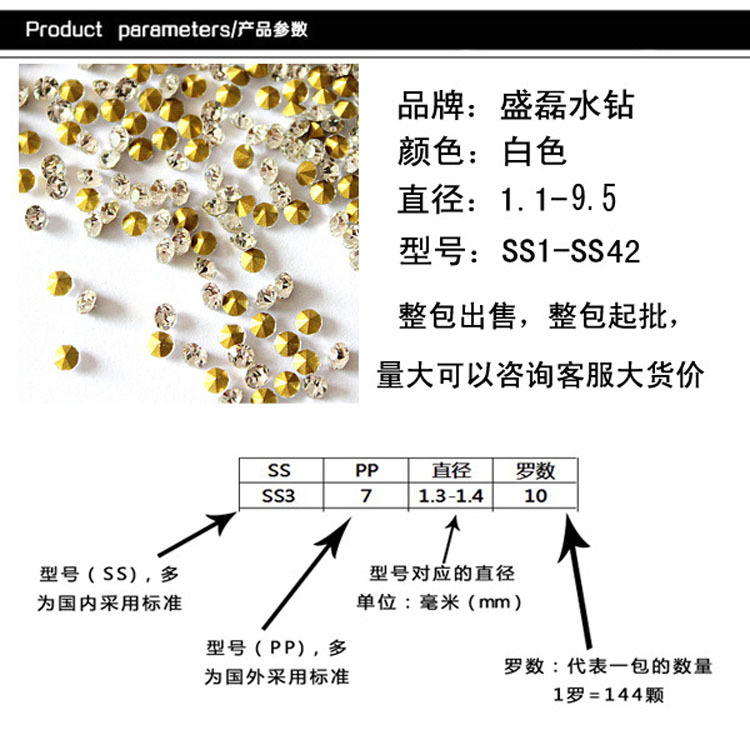 Product parameters/产品参数

品牌：盛磊水钻
颜色：白色
直径：1.1-9.5
型号：SS1-SS42

整包出售，整包起批，
量大可以咨询客服大货价

| SS | PP | 直径 | 罗数 |
|---|---|---|---|
| SS3 | 7 | 1.3-1.4 | 10 |

型号（SS），多为国内采用标准

型号（PP），多为国外采用标准

型号对应的直径
单位：毫米（mm）

罗数：代表一包的数量
1罗=144颗