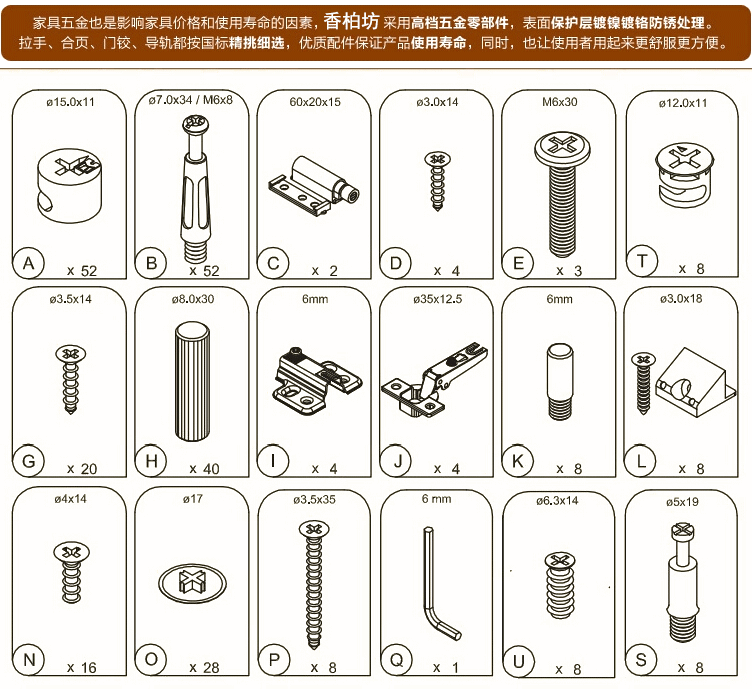 家具五金也是影响家具价格和使用寿命的因素，香柏坊采用高档五金零部件，表面保护层镀镍镀铬防锈处理。拉手、合页、门铰、导轨都按国标精挑细选，优质配件保证产品使用寿命，同时，也让使用者用起来更舒服更方便。

ø15.0x11
A x 52

ø7.0x34 / M6x8
B x 52

60x20x15
C x 2

ø3.0x14
D x 4

M6x30
E x 3

ø12.0x11
T x 8

ø3.5x14
G x 20

ø8.0x30
H x 40

6mm
I x 4

ø35x12.5
J x 4

6mm
K x 8

ø3.0x18
L x 8

ø4x14
N x 16

ø17
O x 28

ø3.5x35
P x 8

6 mm
Q x 1

ø6.3x14
U x 8

ø5x19
S x 8