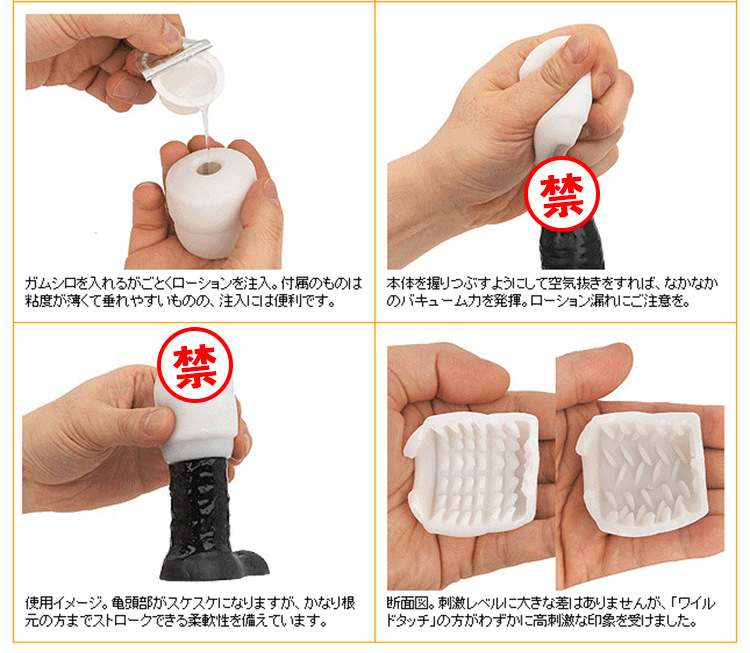 ガムシロを入れるがごとくローションを注入。付属のものは粘度が薄くて垂れやすいものの、注入には便利です。

禁

本体を握りつぶすようにして空気抜きをすれば、なかなかのバキューム力を発揮。ローション漏れにご注意を。

禁

使用イメージ。亀頭部がスケスケになりますが、かなり根元の方までストロークできる柔軟性を備えています。

断面図。刺激レベルに大きな差はありませんが、「ワイルドタッチ」の方がわずかに高刺激な印象を受けました。