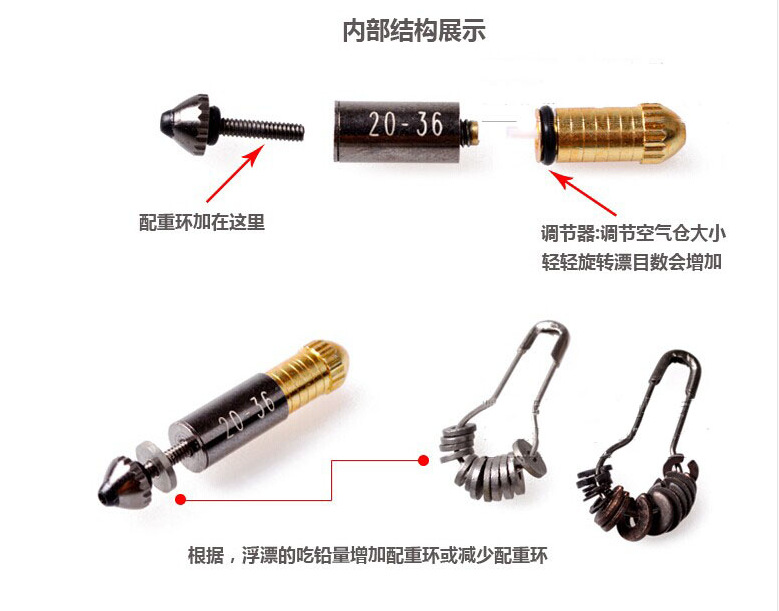 内部结构展示

20-36

配重环加在这里

调节器:调节空气仓大小
轻轻旋转漂目数会增加

20-36

根据，浮漂的吃铅量增加配重环或减少配重环