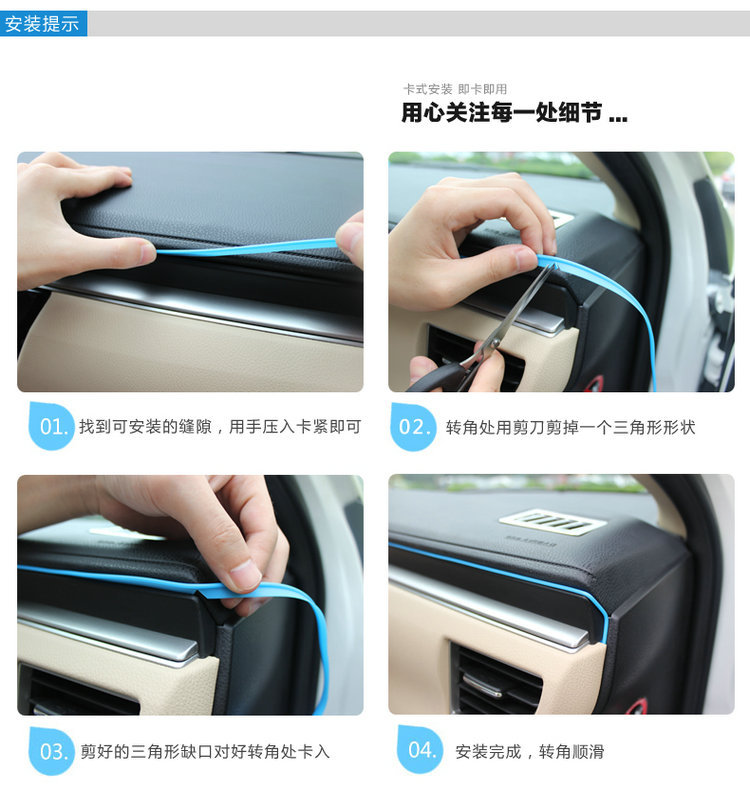 安装提示

卡式安装 即卡即用
用心关注每一处细节 ...

01. 找到可安装的缝隙，用手压入卡紧即可

02. 转角处用剪刀剪掉一个三角形形状

03. 剪好的三角形缺口对好转角处卡入

04. 安装完成，转角顺滑