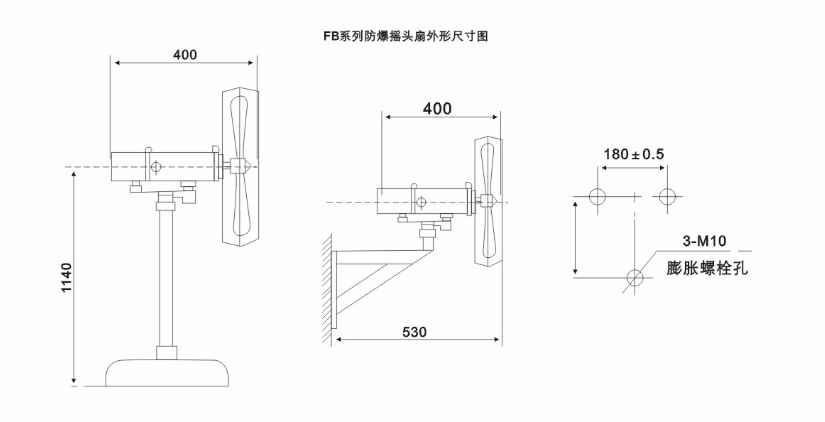 FB系列防爆摇头扇外形尺寸图

400

1140

400

530

180±0.5

3-M10

膨胀螺栓孔