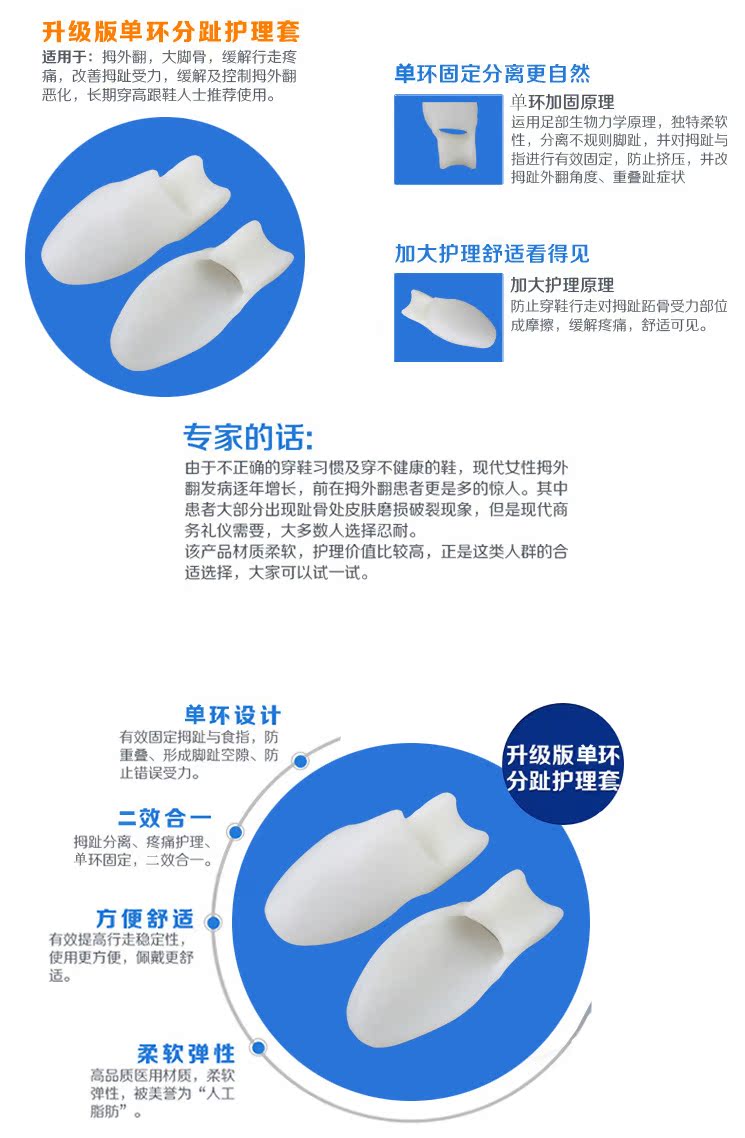 升级版单环分趾护理套

适用于：拇外翻，大脚骨，缓解行走疼痛，改善拇趾受力，缓解及控制拇外翻恶化，长期穿高跟鞋人士推荐使用。

单环固定分离更自然

单环加固原理
运用足部生物力学原理，独特柔软性，分离不规则脚趾，并对拇趾与指进行有效固定，防止挤压，并改拇趾外翻角度、重叠趾症状

加大护理舒适看得见

加大护理原理
防止穿鞋行走对拇趾跖骨受力部位成摩擦，缓解疼痛，舒适可见。

专家的话:

由于不正确的穿鞋习惯及穿不健康的鞋，现代女性拇外翻发病逐年增长，前在拇外翻患者更是多的惊人。其中患者大部分出现趾骨处皮肤磨损破裂现象，但是现代商务礼仪需要，大多数人选择忍耐。
该产品材质柔软，护理价值比较高，正是这类人群的合适选择，大家可以试一试。

单环设计
有效固定拇趾与食指，防重叠、形成脚趾空隙、防止错误受力。

二效合一
拇趾分离、疼痛护理、单环固定，二效合一。

方便舒适
有效提高行走稳定性，使用更方便，佩戴更舒适。

柔软弹性
高品质医用材质，柔软弹性，被美誉为“人工脂肪”。

升级版单环分趾护理套