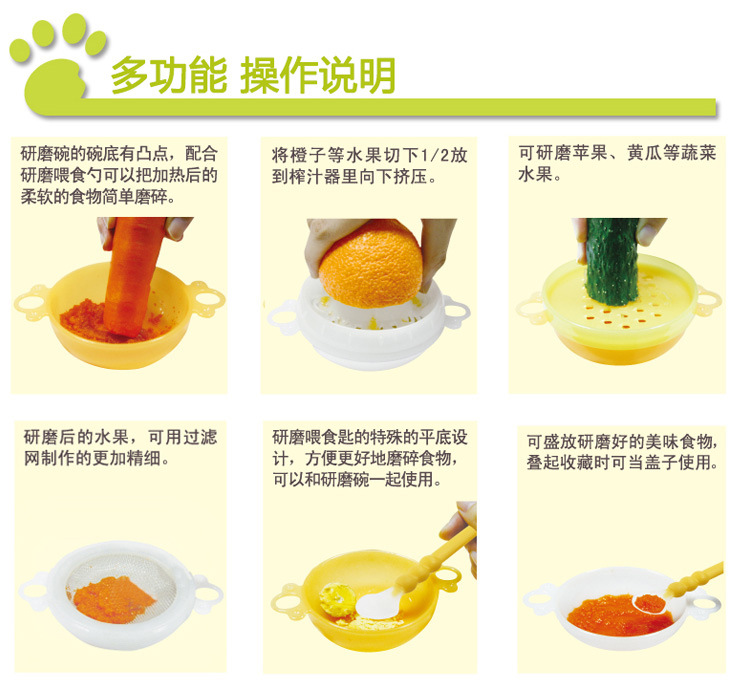 多功能 操作说明

研磨碗的碗底有凸点，配合研磨喂食勺可以把加热后的柔软的食物简单磨碎。

将橙子等水果切下1/2放到榨汁器里向下挤压。

可研磨苹果、黄瓜等蔬菜水果。

研磨后的水果，可用过滤网制作的更加精细。

研磨喂食匙的特殊的平底设计，方便更好地磨碎食物，可以和研磨碗一起使用。

可盛放研磨好的美味食物，叠起收藏时可当盖子使用。