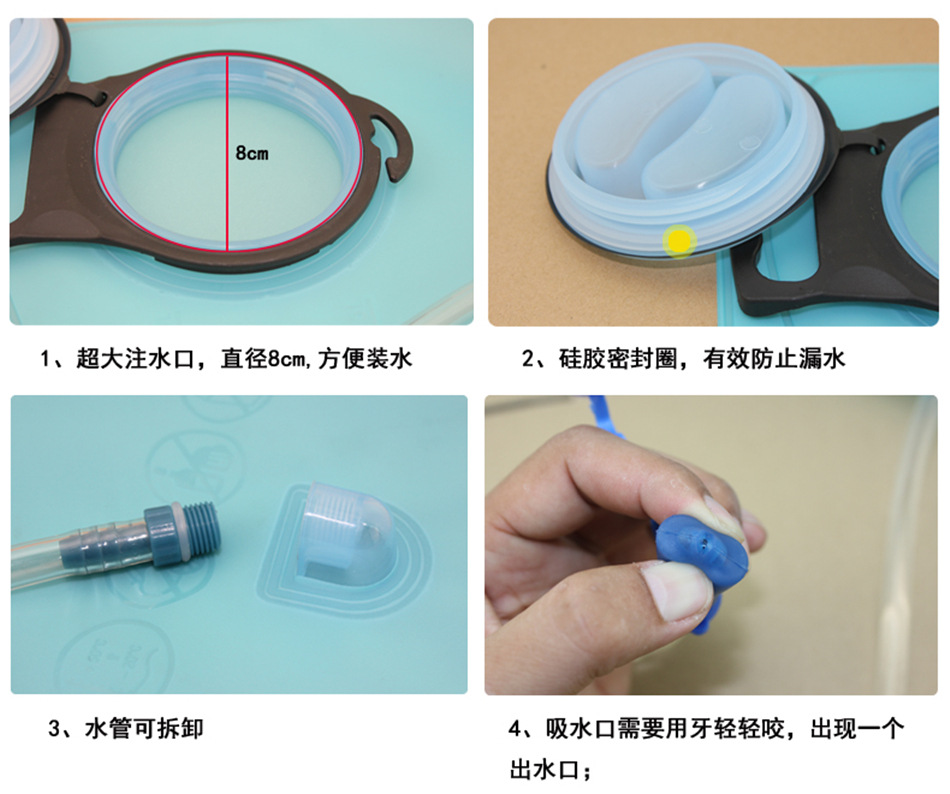 8cm

1、超大注水口，直径8cm，方便装水

2、硅胶密封圈，有效防止漏水

3、水管可拆卸

4、吸水口需要用牙轻轻咬，出现一个出水口；