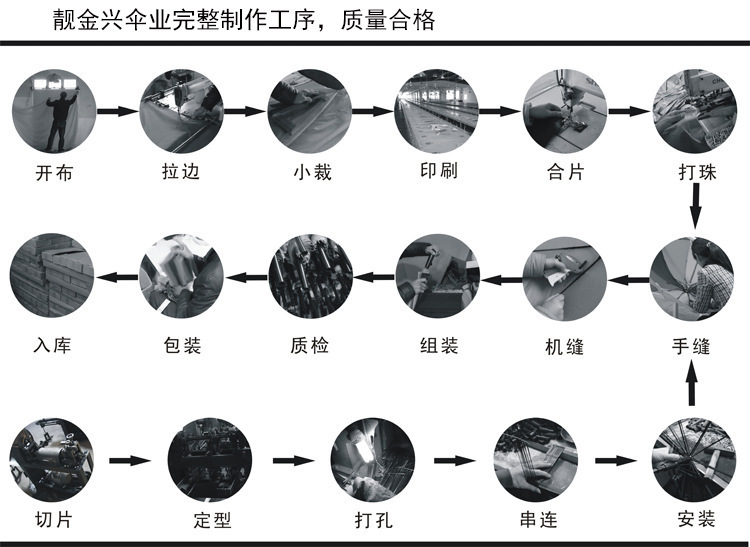 靓金兴伞业完整制作工序，质量合格

开布 拉边 小裁 印刷 合片 打珠

入库 包装 质检 组装 机缝 手缝

切片 定型 打孔 串连 安装