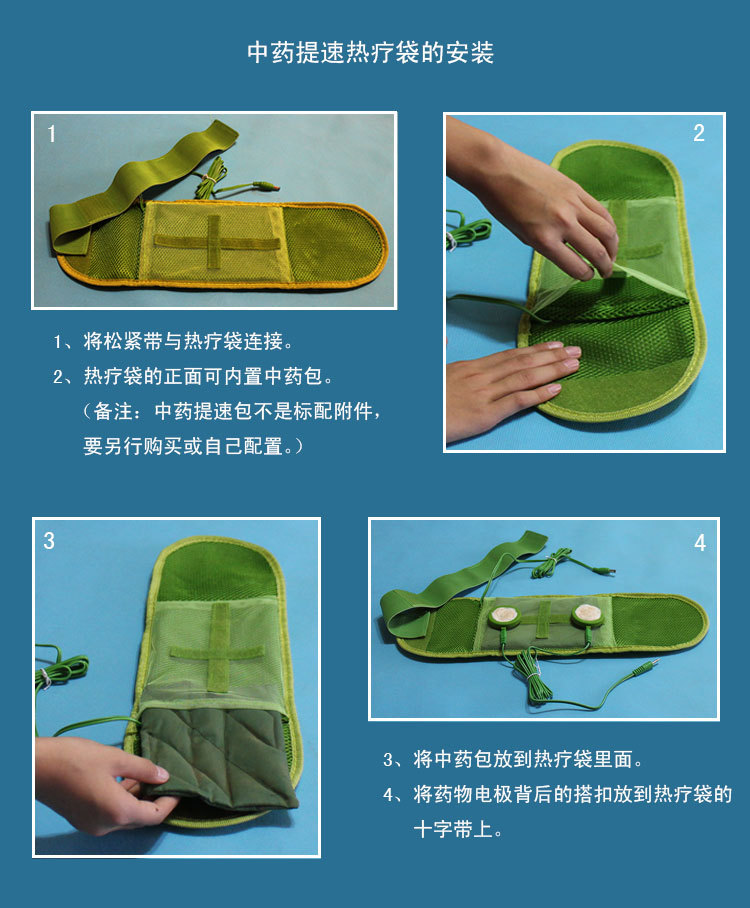 中药提速热疗袋的安装

1

2

1、将松紧带与热疗袋连接。
2、热疗袋的正面可内置中药包。
（备注：中药提速包不是标配附件，要另行购买或自己配置。）

3

4

3、将中药包放到热疗袋里面。
4、将药物电极背后的搭扣放到热疗袋的十字带上。