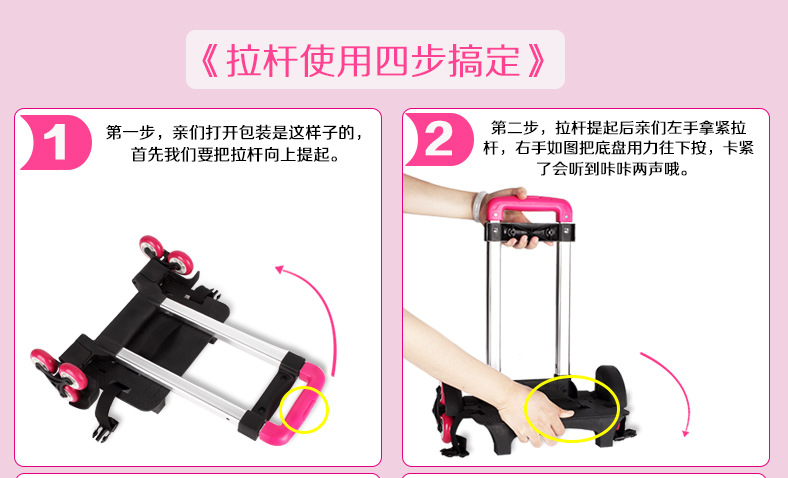 《拉杆使用四步搞定》

1

第一步，亲们打开包装是这样子的，首先我们要把拉杆向上提起。

2

第二步，拉杆提起后亲们左手拿紧拉杆，右手如图把底盘用力往下按，卡紧了会听到咔咔两声哦。