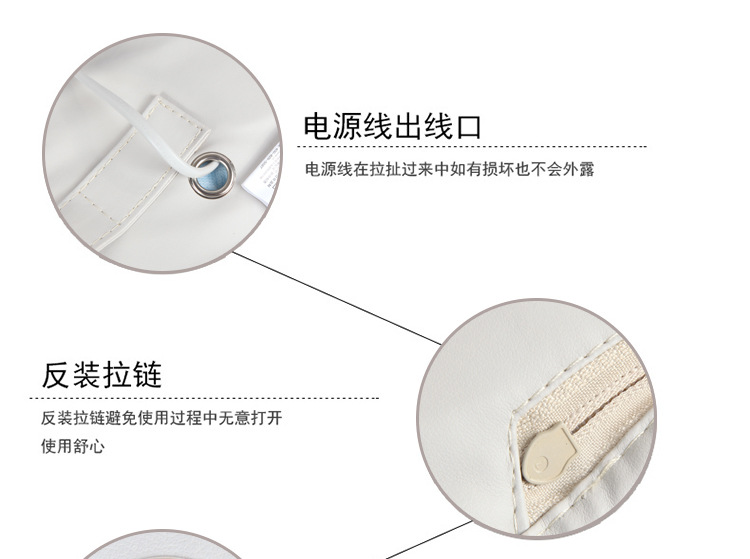 电源线出线口

电源线在拉扯过来中如有损坏也不会外露

反装拉链

反装拉链避免使用过程中无意打开

使用舒心