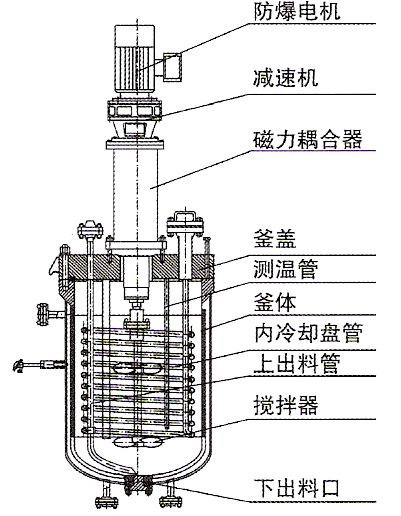 防爆电机
减速机
磁力耦合器
釜盖
测温管
釜体
内冷却盘管
上出料管
搅拌器
下出料口