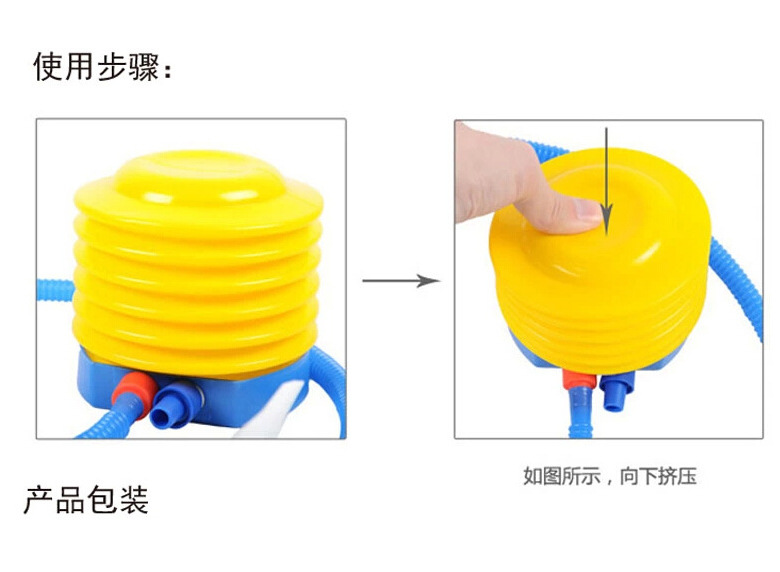 使用步骤：

如图所示，向下挤压

产品包装