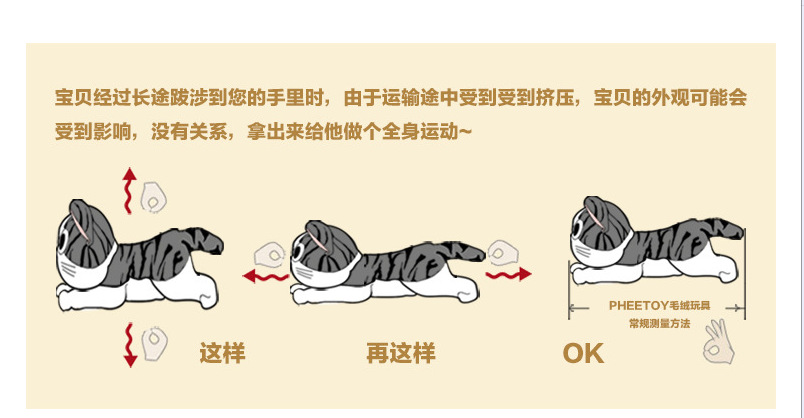 宝贝经过长途跋涉到您的手里时，由于运输途中受到受到挤压，宝贝的外观可能会受到影响，没有关系，拿出来给他做个全身运动~

这样

再这样

PHEETOY毛绒玩具
常规测量方法

OK